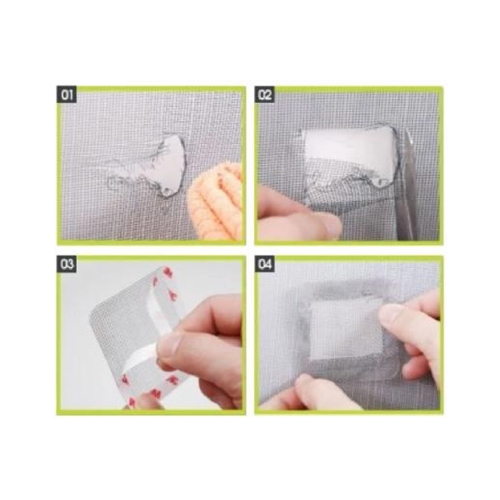 01

02

03

04